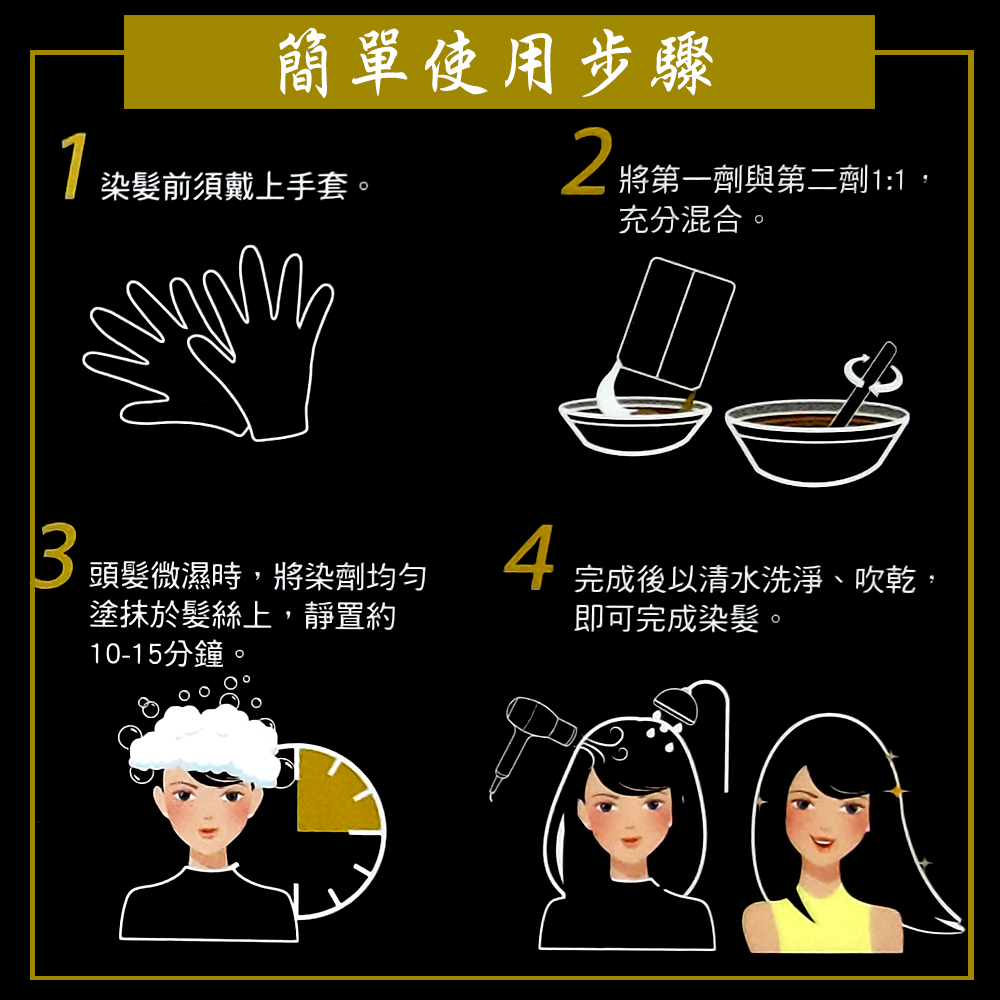 簡單使用步驟

1 染髮前須戴上手套。

2 將第一劑與第二劑1:1，充分混合。

3 頭髮微濕時，將染劑均勻塗抹於髮絲上，靜置約10-15分鐘。

4 完成後以清水洗淨、吹乾，即可完成染髮。